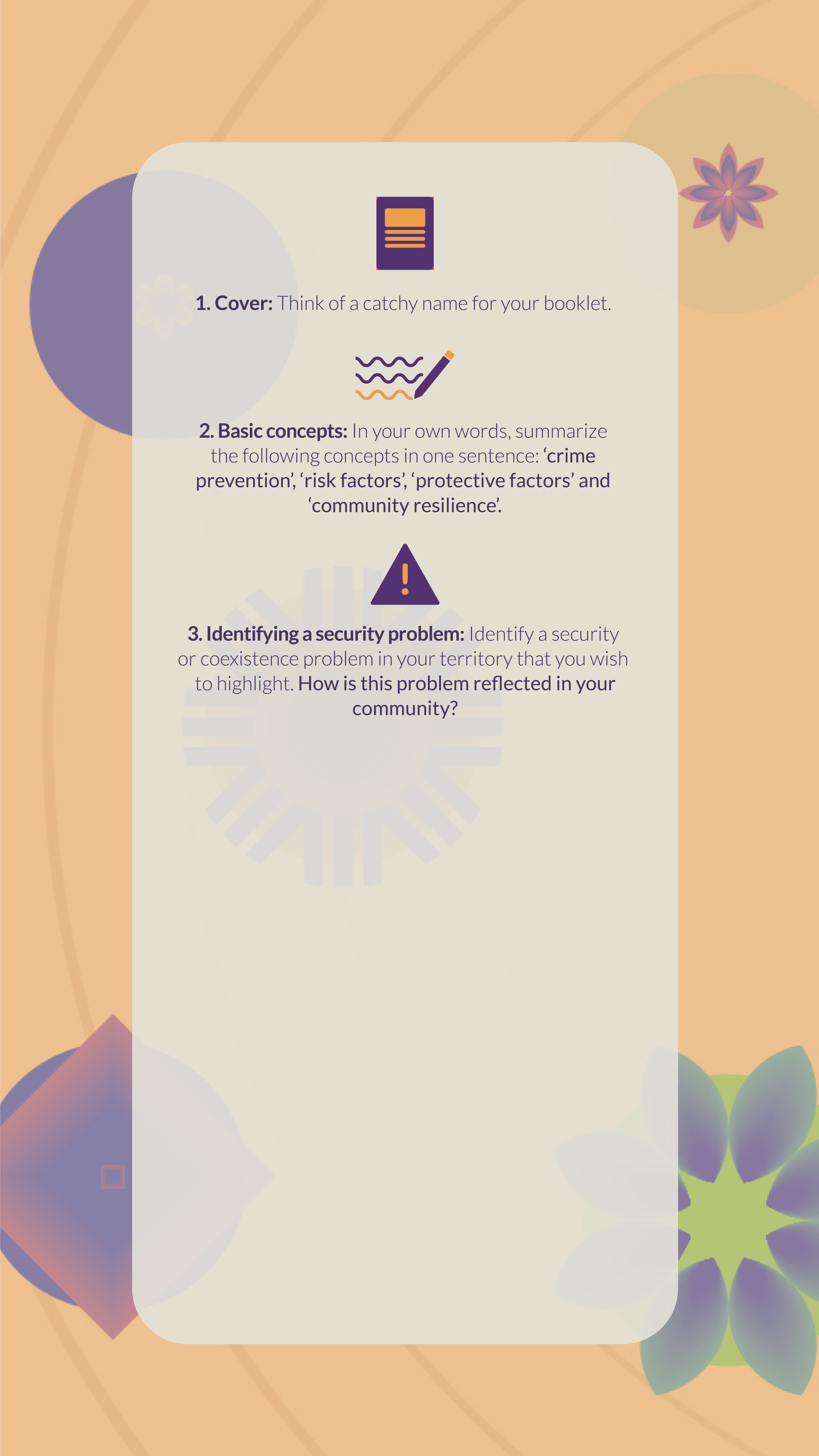 1. Cover: Think of a catchy name for your booklet.

2. Basic concepts: In your own words, summarize the following concepts in one sentence: ‘crime prevention’, ‘risk factors’, ‘protective factors’ and ‘community resilience’.

3. Identifying a security problem: Identify a security or coexistence problem in your territory that you wish to highlight. How is this problem reflected in your community?