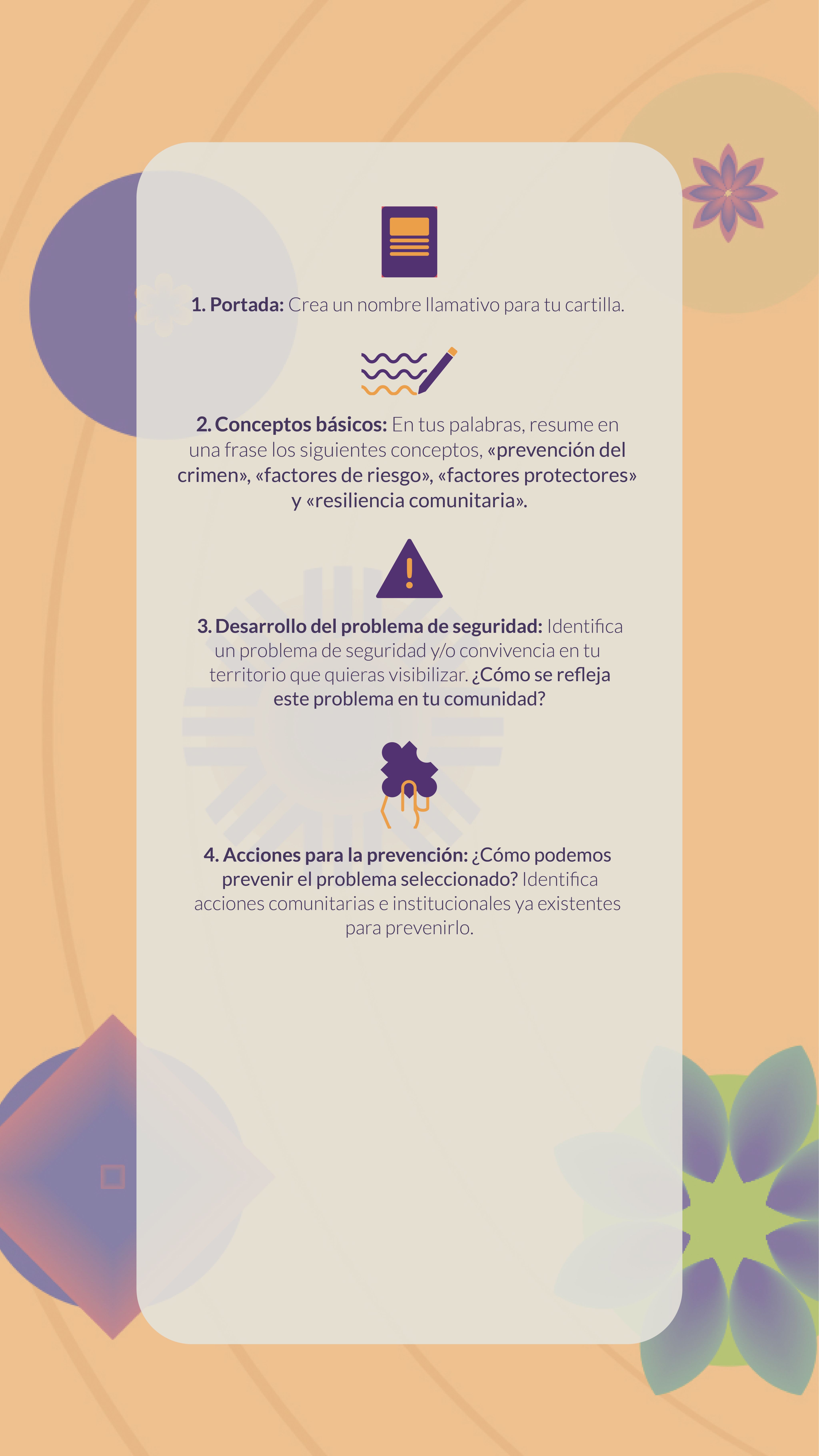 1. Portada: Crea un nombre llamativo para tu cartilla.

2. Conceptos básicos: En tus palabras, resume en una frase los siguientes conceptos, «prevención del crimen», «factores de riesgo», «factores protectores» y «resiliencia comunitaria».

3. Desarrollo del problema de seguridad: Identifica un problema de seguridad y/o convivencia en tu territorio que quieras visibilizar. ¿Cómo se refleja este problema en tu comunidad?

4. Acciones para la prevención: ¿Cómo podemos prevenir el problema seleccionado? Identifica acciones comunitarias e institucionales ya existentes para prevenirlo.