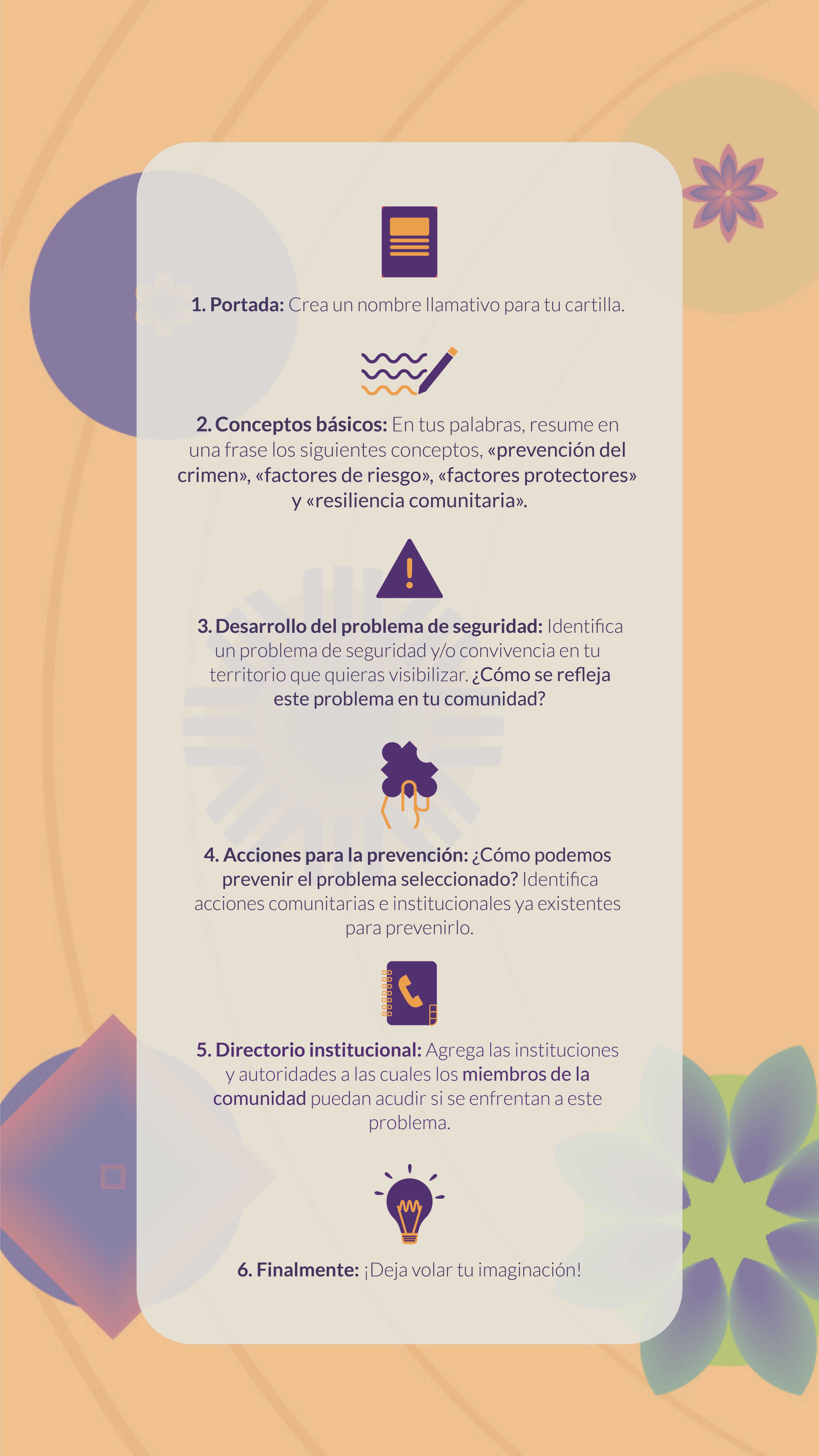 1. Portada: Crea un nombre llamativo para tu cartilla.

2. Conceptos básicos: En tus palabras, resume en una frase los siguientes conceptos, «prevención del crimen», «factores de riesgo», «factores protectores» y «resiliencia comunitaria».

3. Desarrollo del problema de seguridad: Identifica un problema de seguridad y/o convivencia en tu territorio que quieras visibilizar. ¿Cómo se refleja este problema en tu comunidad?

4. Acciones para la prevención: ¿Cómo podemos prevenir el problema seleccionado? Identifica acciones comunitarias e institucionales ya existentes para prevenirlo.

5. Directorio institucional: Agrega las instituciones y autoridades a las cuales los miembros de la comunidad puedan acudir si se enfrentan a este problema.

6. Finalmente: ¡Deja volar tu imaginación!