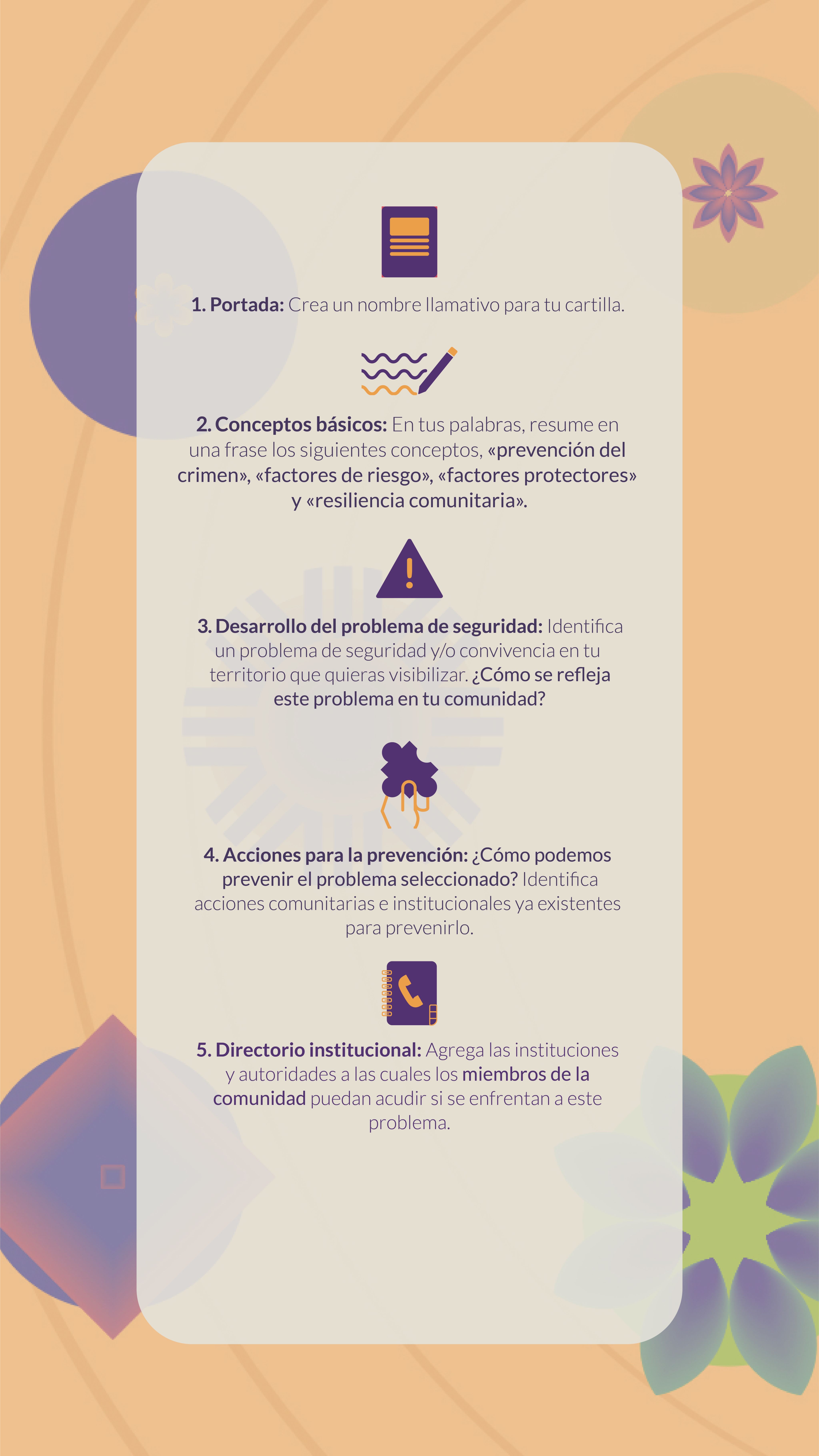 1. Portada: Crea un nombre llamativo para tu cartilla.

2. Conceptos básicos: En tus palabras, resume en una frase los siguientes conceptos, «prevención del crimen», «factores de riesgo», «factores protectores» y «resiliencia comunitaria».

3. Desarrollo del problema de seguridad: Identifica un problema de seguridad y/o convivencia en tu territorio que quieras visibilizar. ¿Cómo se refleja este problema en tu comunidad?

4. Acciones para la prevención: ¿Cómo podemos prevenir el problema seleccionado? Identifica acciones comunitarias e institucionales ya existentes para prevenirlo.

5. Directorio institucional: Agrega las instituciones y autoridades a las cuales los miembros de la comunidad puedan acudir si se enfrentan a este problema.